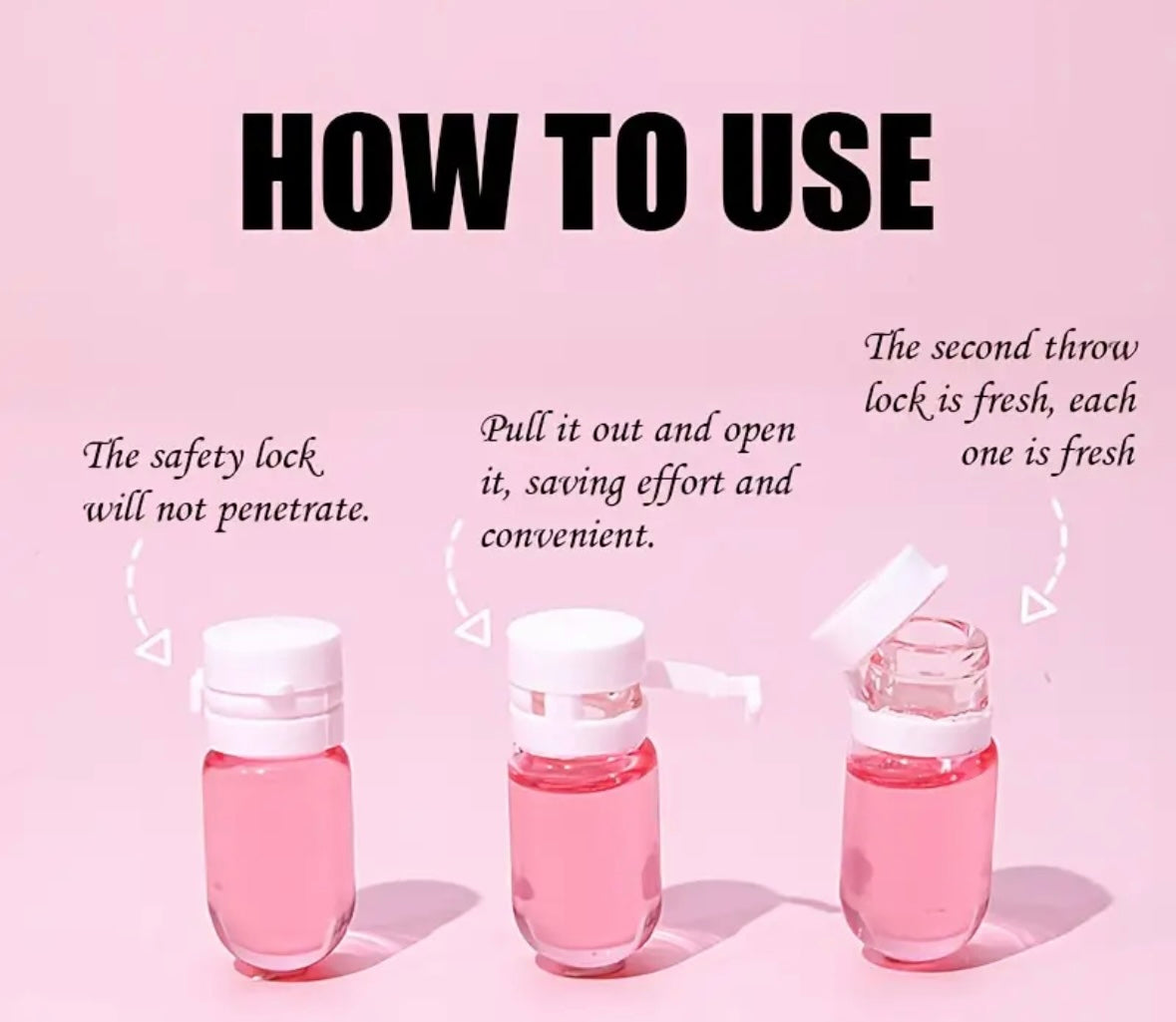 HOW TO USE

The safety lock will not penetrate.

Pull it out and open it, saving effort and convenient.

The second throw lock is fresh, each one is fresh