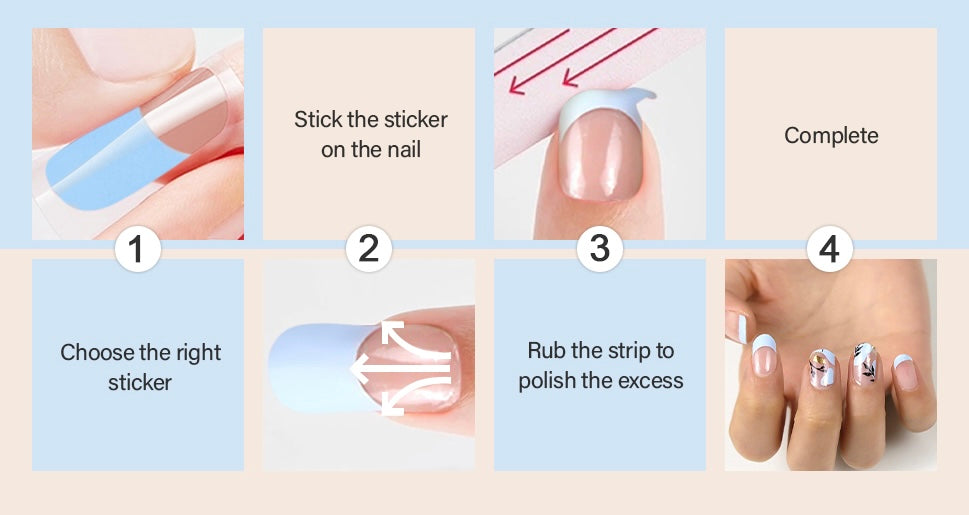 1

Choose the right sticker

2

Stick the sticker on the nail

3

Rub the strip to polish the excess

4

Complete