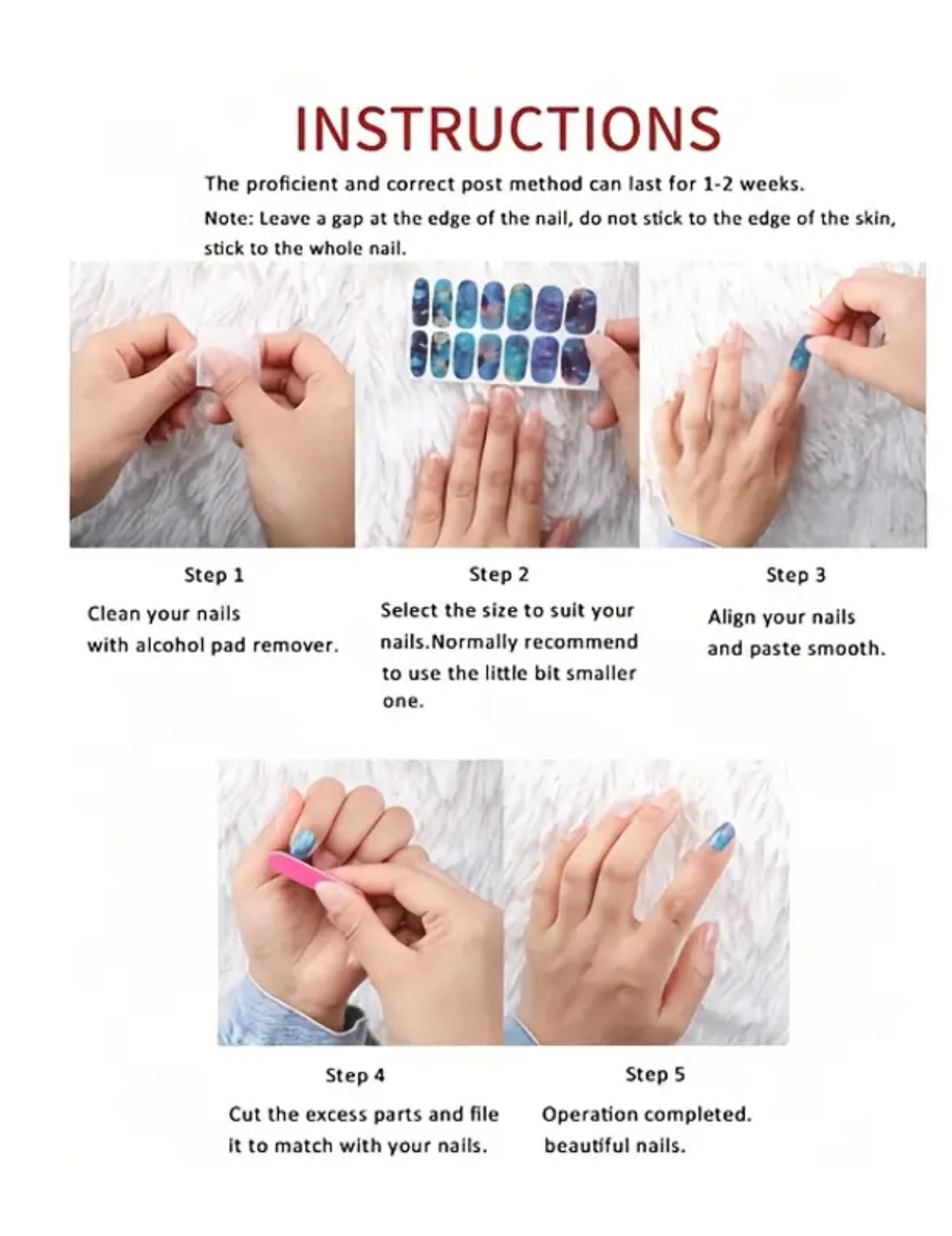 INSTRUCTIONS

The proficient and correct post method can last for 1-2 weeks.

Note: Leave a gap at the edge of the nail, do not stick to the edge of the skin, stick to the whole nail.

Step 1

Clean your nails with alcohol pad remover.

Step 2

Select the size to suit your nails.Normally recommend to use the little bit smaller one.

Step 3

Align your nails and paste smooth.

Step 4

Cut the excess parts and file it to match with your nails.

Step 5

Operation completed. beautiful nails.